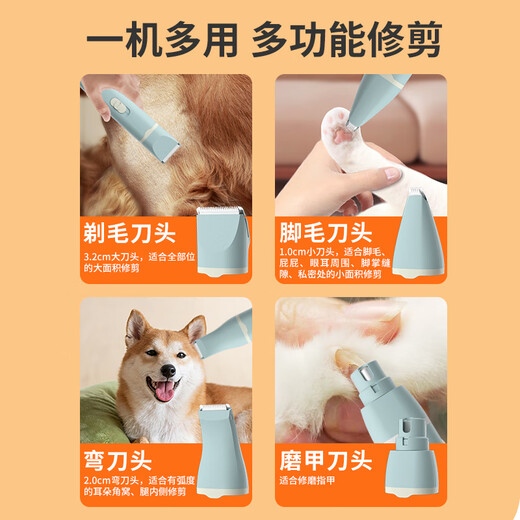 一机多用 多功能修剪

剃毛刀头

3.2cm大刀头，适合全部位的大面积修剪

脚毛刀头

1.0cm小刀头，适合脚毛、屁屁、眼耳周围、脚掌缝隙、私密处的小面积修剪

弯刀头

2.0cm弯刀头，适合有弧度的耳朵角窝、腿内侧修剪

磨甲刀头

适合修磨指甲