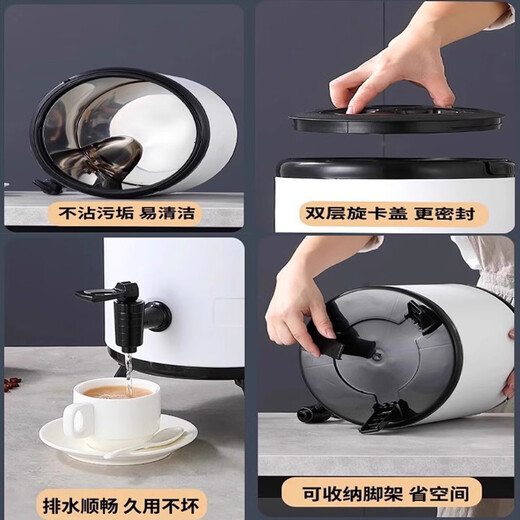 不沾污垢 易清洁

双层旋卡盖 更密封

排水顺畅 久用不坏

可收纳脚架 省空间