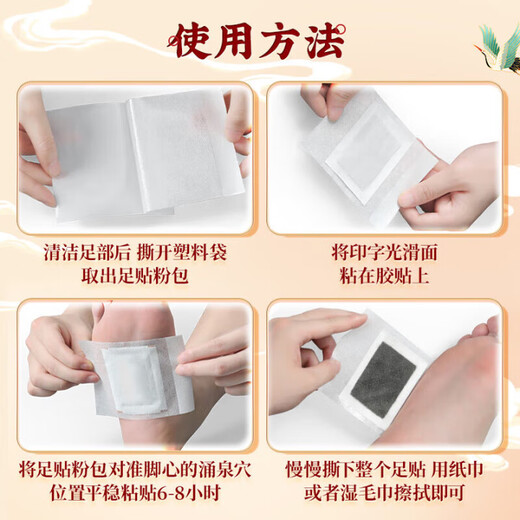 使用方法

清洁足部后 撕开塑料袋
取出足贴粉包

将印字光滑面
粘在胶贴上

将足贴粉包对准脚心的涌泉穴
位置平稳粘贴6-8小时

慢慢撕下整个足贴 用纸巾
或者湿毛巾擦拭即可