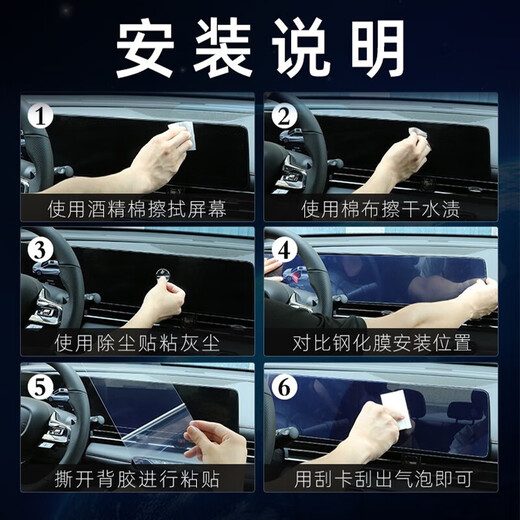 安装说明

1
使用酒精棉擦拭屏幕

2
使用棉布擦干水渍

3
使用除尘贴粘灰尘

4
对比钢化膜安装位置

5
撕开背胶进行粘贴

6
用刮卡刮出气泡即可