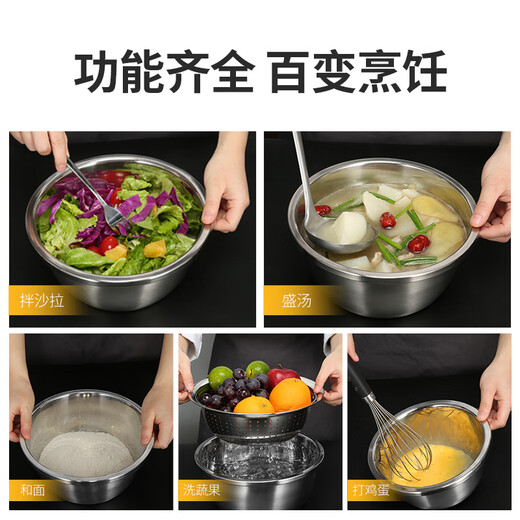 功能齐全 百变烹饪

拌沙拉

盛汤

和面

洗蔬果

打鸡蛋