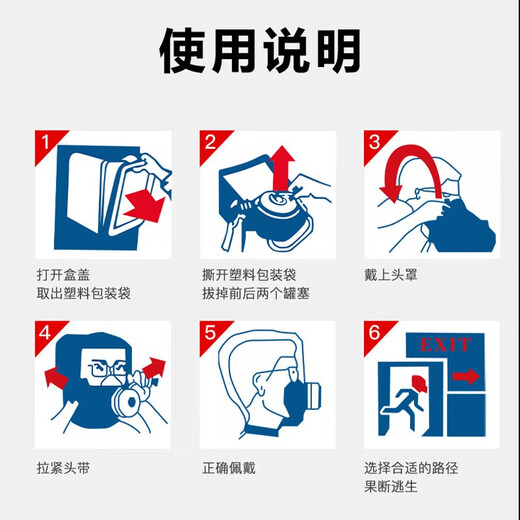 使用说明

1

打开盒盖
取出塑料包装袋

2

撕开塑料包装袋
拔掉前后两个罐塞

3

戴上头罩

4

拉紧头带

5

正确佩戴

6

EXIT

选择合适的路径
果断逃生