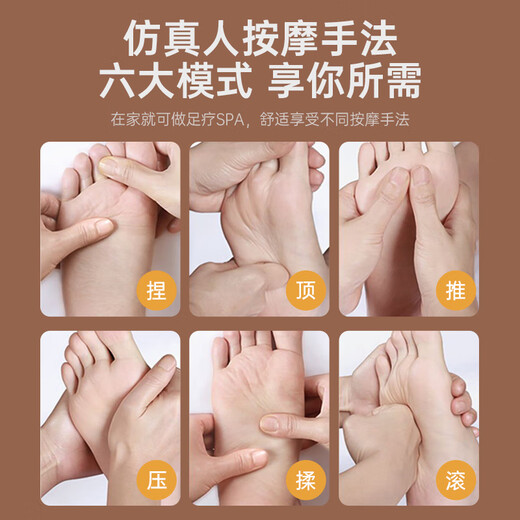 仿真人按摩手法
六大模式 享你所需

在家就可做足疗SPA，舒适享受不同按摩手法

捏

顶

推

压

揉

滚