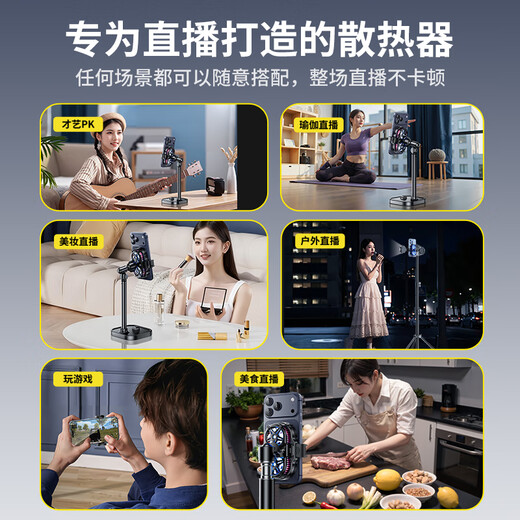 专为直播打造的散热器
任何场景都可以随意搭配，整场直播不卡顿

才艺PK

瑜伽直播

美妆直播

户外直播

玩游戏

美食直播