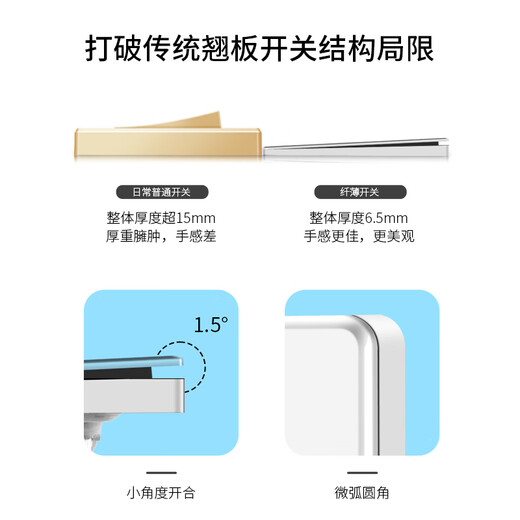 打破传统翘板开关结构局限

日常普通开关

整体厚度超15mm
厚重臃肿，手感差

纤薄开关

整体厚度6.5mm
手感更佳，更美观

1.5°

小角度开合

微弧圆角