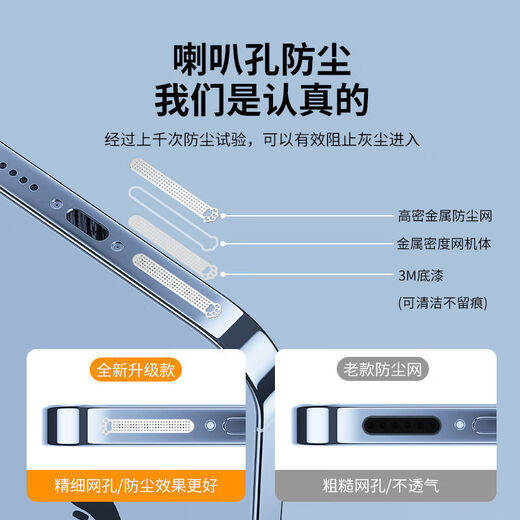 喇叭孔防尘
我们是认真的

经过上千次防尘试验，可以有效阻止灰尘进入

高密金属防尘网

金属密度网机体

3M底漆

(可清洁不留痕)

全新升级款

精细网孔/防尘效果更好

老款防尘网

粗糙网孔/不透气