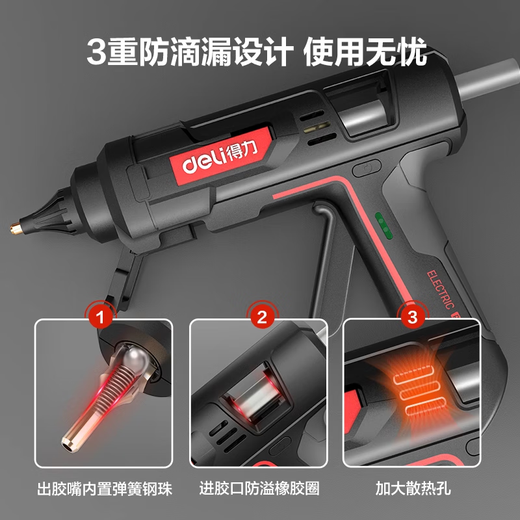 3重防滴漏设计 使用无忧

deli得力

ELECTRIC

1

2

3

出胶嘴内置弹簧钢珠

进胶口防溢橡胶圈

加大散热孔