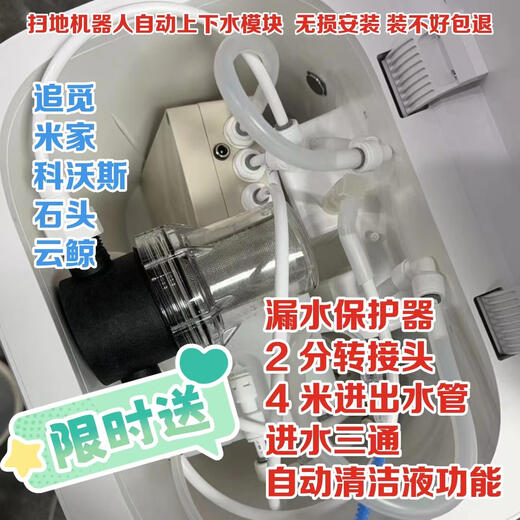 扫地机器人自动上下水模块 无损安装 装不好包退

追觅
米家
科沃斯
石头
云鲸

漏水保护器
2 分转接头
4 米进出水管
进水三通
自动清洁液功能

限时送