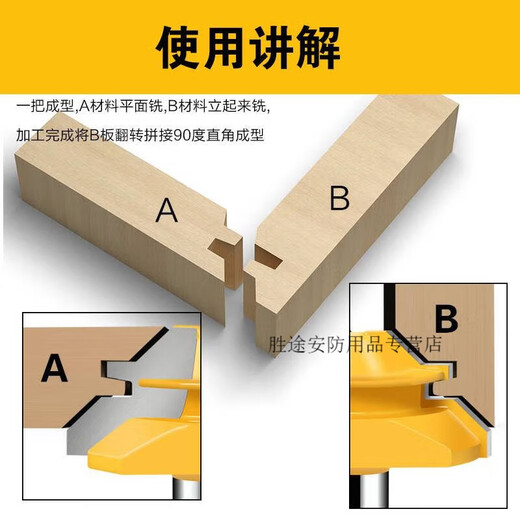 使用讲解

一把成型,A材料平面铣,B材料立起来铣,
加工完成将B板翻转拼接90度直角成型

A

B

A

B

胜途安防用品专营店