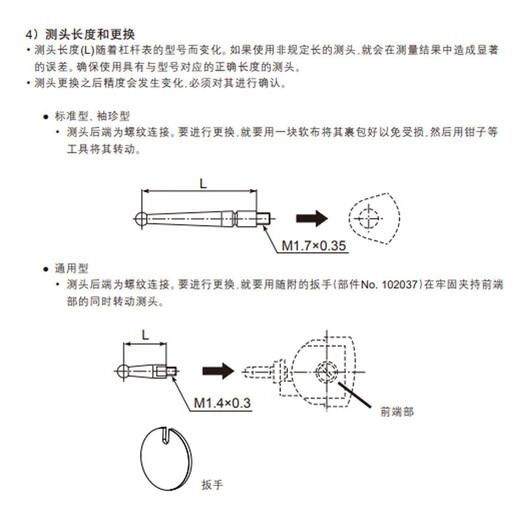 4）测头长度和更换

• 测头长度(L)随着杠杆表的型号而变化。如果使用非规定长的测头，就会在测量结果中造成显著的误差。确保使用具有与型号对应的正确长度的测头。

• 测头更换之后精度会发生变化，必须对其进行确认。

● 标准型、袖珍型

• 测头后端为螺纹连接。要进行更换，就要用一块软布将其裹包好以免受损，然后用钳子等工具将其转动。

L

M1.7×0.35

● 通用型

• 测头后端为螺纹连接。要进行更换，就要用随附的扳手(部件No. 102037)在牢固夹持前端部的同时转动测头。

L

M1.4×0.3

前端部

扳手