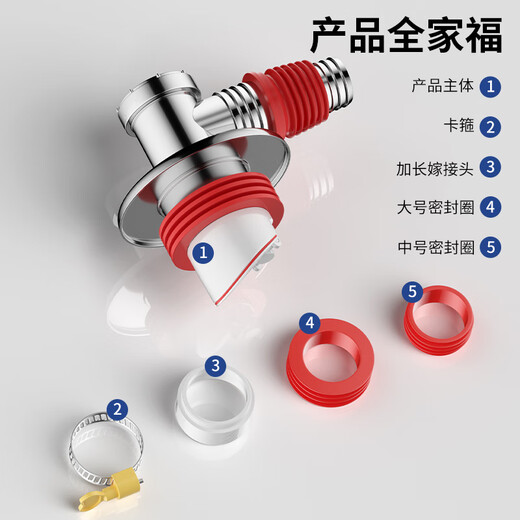 产品全家福

产品主体 1

卡箍 2

加长嫁接头 3

大号密封圈 4

中号密封圈 5

1

5

4

3

2