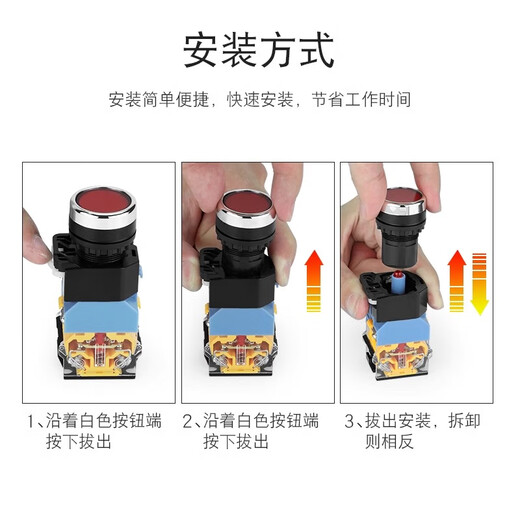 安装方式

安装简单便捷，快速安装，节省工作时间

1、沿着白色按钮端按下拔出

2、沿着白色按钮端按下拔出

3、拔出安装，拆卸则相反