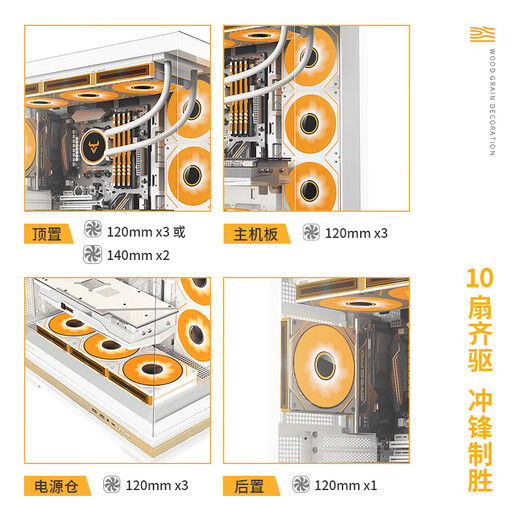 WOOD GRAIN DECORATION

顶置 120mm x3 或
140mm x2

主机板 120mm x3

电源仓 120mm x3

后置 120mm x1

10扇齐驱 冲锋制胜