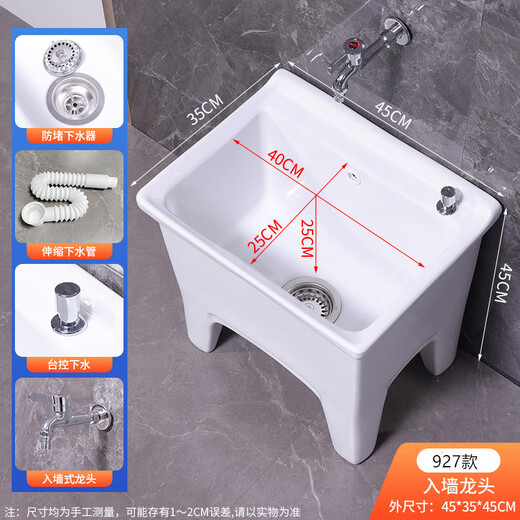 防堵下水器

伸缩下水管

台控下水

入墙式龙头

35CM

45CM

40CM

25CM

25CM

45CM

927款

入墙龙头

外尺寸：45*35*45CM

注：尺寸均为手工测量，可能存有1～2CM误差,请以实物为准