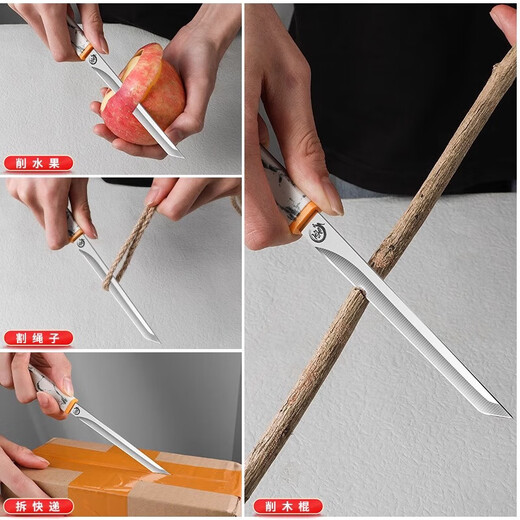 削水果

割绳子

拆快递

削木棍