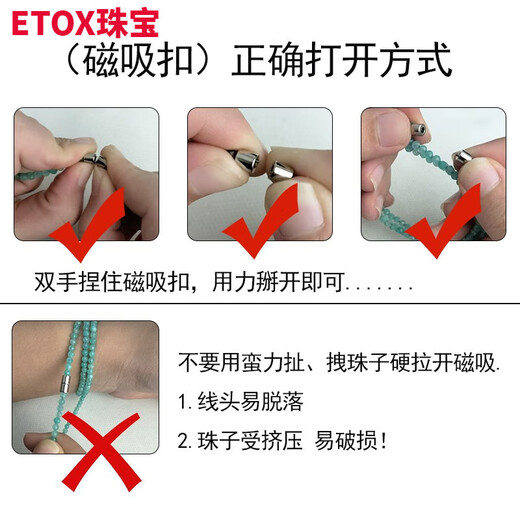 ETOX珠宝

（磁吸扣）正确打开方式

双手捏住磁吸扣，用力掰开即可.......

不要用蛮力扯、拽珠子硬拉开磁吸.

1. 线头易脱落

2. 珠子受挤压 易破损！