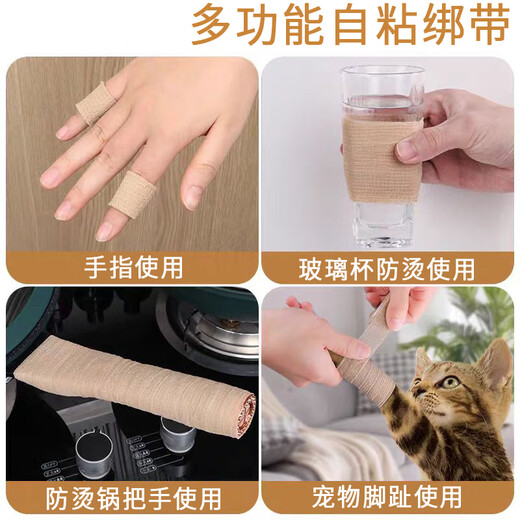 多功能自粘绑带

手指使用

玻璃杯防烫使用

防烫锅把手使用

宠物脚趾使用