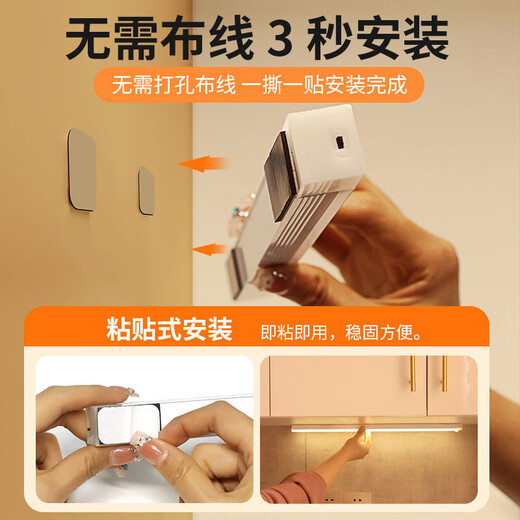 无需布线 3 秒安装

无需打孔布线 一撕一贴安装完成

粘贴式安装 即粘即用，稳固方便。