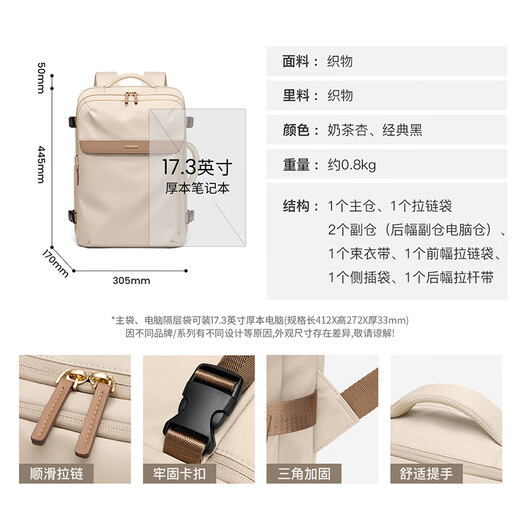 50mm

445mm

170mm

305mm

17.3英寸
厚本笔记本

面料：织物

里料：织物

颜色：奶茶杏、经典黑

重量：约0.8kg

结构：1个主仓、1个拉链袋
2个副仓（后幅副仓电脑仓）、
1个束衣带、1个前幅拉链袋、
1个侧插袋、1个后幅拉杆带

*主袋、电脑隔层袋可装17.3英寸厚本电脑(规格长412X高272X厚33mm)
因不同品牌/系列有不同设计等原因,外观尺寸存在差异,敬请谅解!

顺滑拉链

牢固卡扣

三角加固

舒适提手