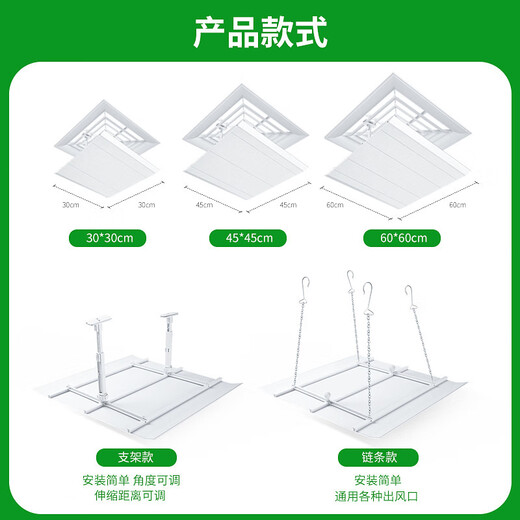 产品款式

30cm 30cm

45cm 45cm

60cm 60cm

30*30cm

45*45cm

60*60cm

支架款

安装简单 角度可调
伸缩距离可调

链条款

安装简单
通用各种出风口