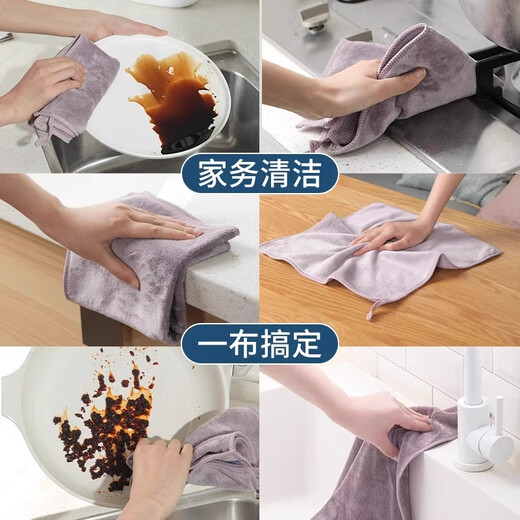 家务清洁

一布搞定