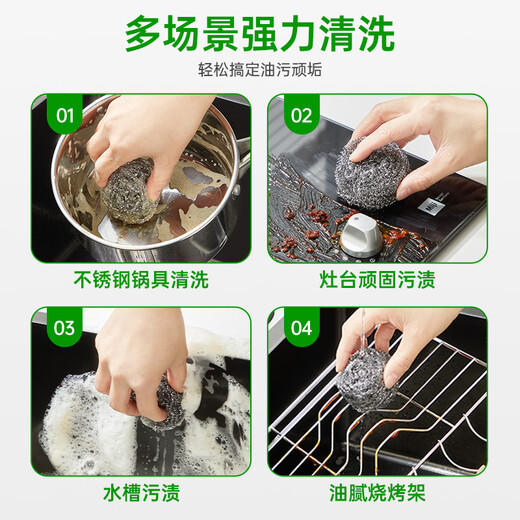 多场景强力清洗

轻松搞定油污顽垢

01

不锈钢锅具清洗

02

灶台顽固污渍

03

水槽污渍

04

油腻烧烤架