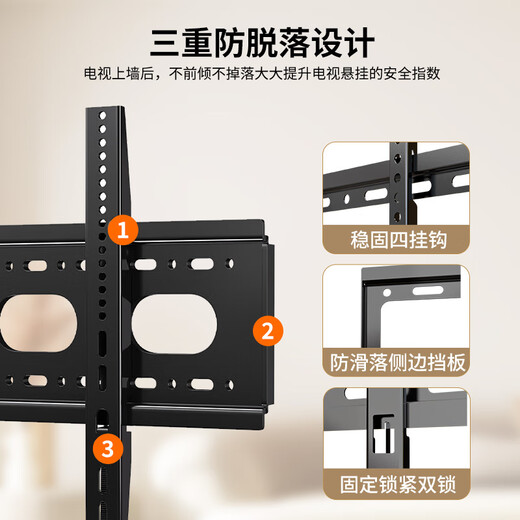 三重防脱落设计

电视上墙后，不前倾不掉落大大提升电视悬挂的安全指数

1

2

3

稳固四挂钩

防滑落侧边挡板

固定锁紧双锁