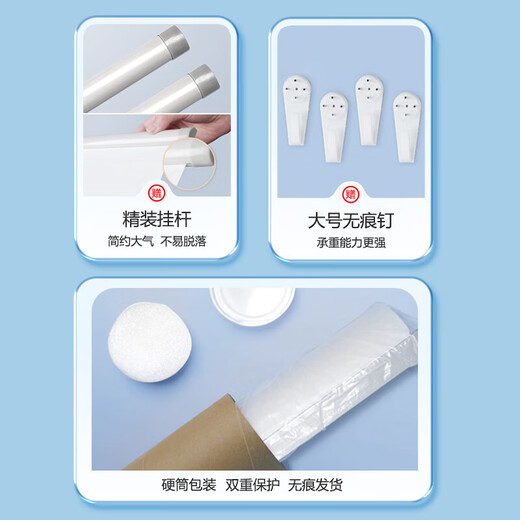 赠
精装挂杆
简约大气 不易脱落

赠
大号无痕钉
承重能力更强

硬筒包装 双重保护 无痕发货