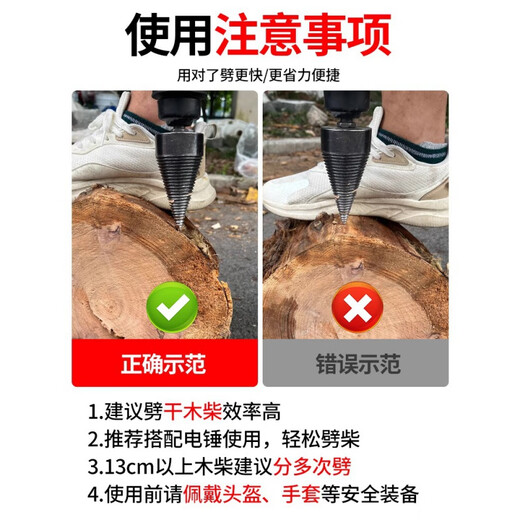 使用注意事项

用对了劈更快/更省力便捷

正确示范

错误示范

1.建议劈干木柴效率高
2.推荐搭配电锤使用，轻松劈柴
3.13cm以上木柴建议分多次劈
4.使用前请佩戴头盔、手套等安全装备