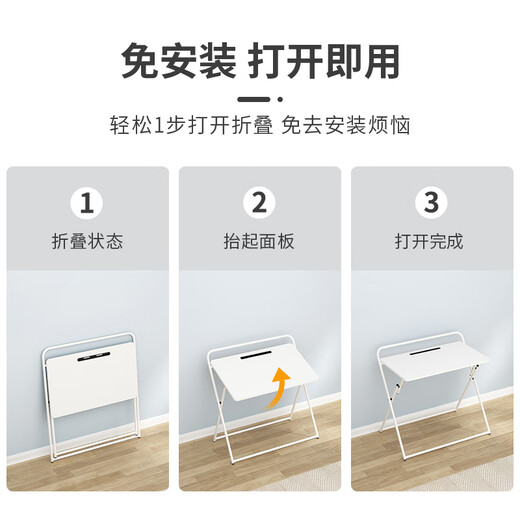 免安装 打开即用

轻松1步打开折叠 免去安装烦恼

1
折叠状态

2
抬起面板

3
打开完成