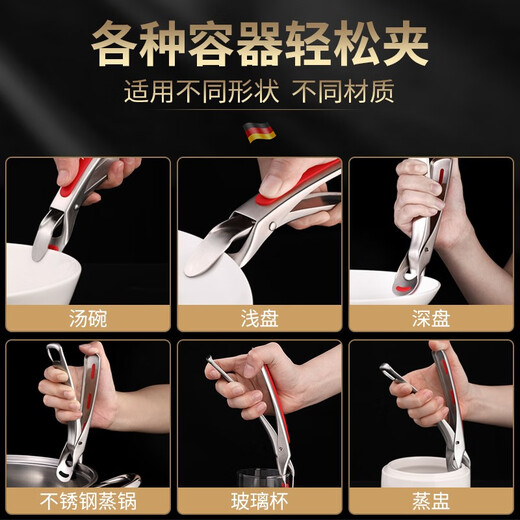 各种容器轻松夹

适用不同形状 不同材质

汤碗

浅盘

深盘

不锈钢蒸锅

玻璃杯

蒸盅