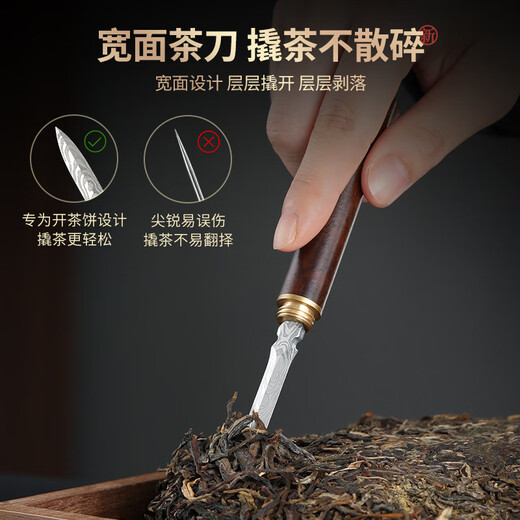 宽面茶刀 撬茶不散碎 新

宽面设计 层层撬开 层层剥落

专为开茶饼设计
撬茶更轻松

尖锐易误伤
撬茶不易翻择