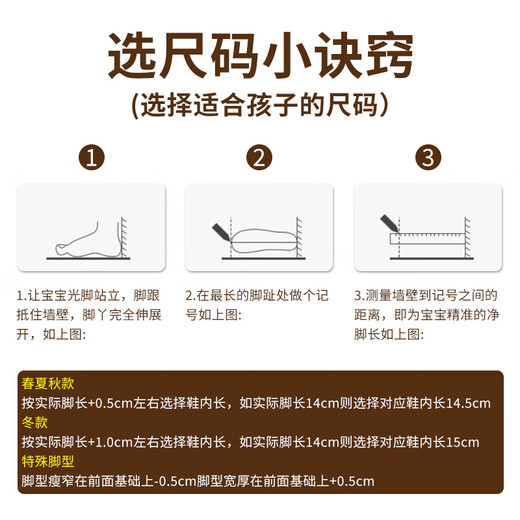 选尺码小诀窍

(选择适合孩子的尺码)

1

2

3

1.让宝宝光脚站立，脚跟抵住墙壁，脚丫完全伸展开，如上图:

2.在最长的脚趾处做个记号如上图:

3.测量墙壁到记号之间的距离，即为宝宝精准的净脚长如上图:

春夏秋款
按实际脚长+0.5cm左右选择鞋内长，如实际脚长14cm则选择对应鞋内长14.5cm
冬款
按实际脚长+1.0cm左右选择鞋内长，如实际脚长14cm则选择对应鞋内长15cm
特殊脚型
脚型瘦窄在前面基础上-0.5cm脚型宽厚在前面基础上+0.5cm