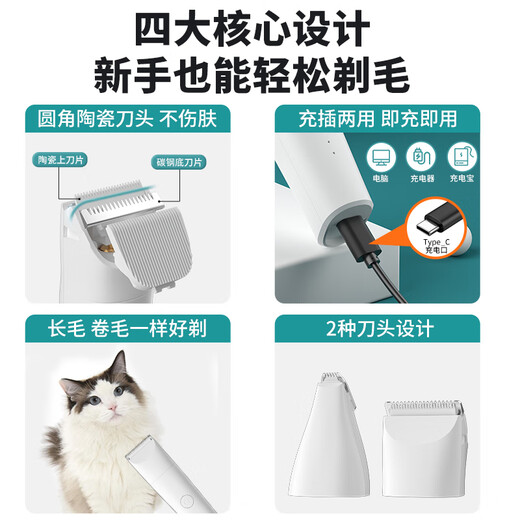 四大核心设计
新手也能轻松剃毛

圆角陶瓷刀头 不伤肤

陶瓷上刀片

碳钢底刀片

充插两用 即充即用

电脑

充电器

充电宝

Type_C
充电口

长毛 卷毛一样好剃

2种刀头设计