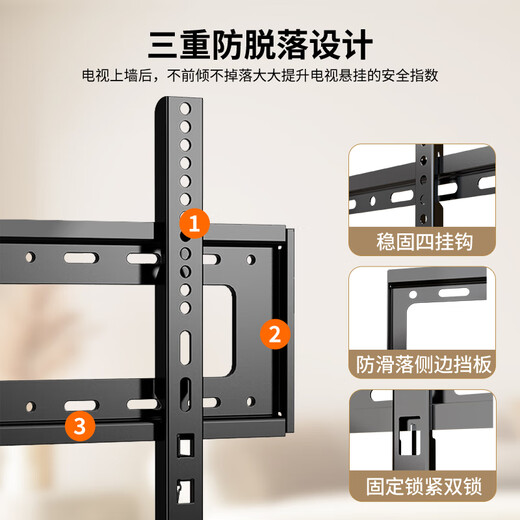 三重防脱落设计

电视上墙后，不前倾不掉落大大提升电视悬挂的安全指数

1

2

3

稳固四挂钩

防滑落侧边挡板

固定锁紧双锁