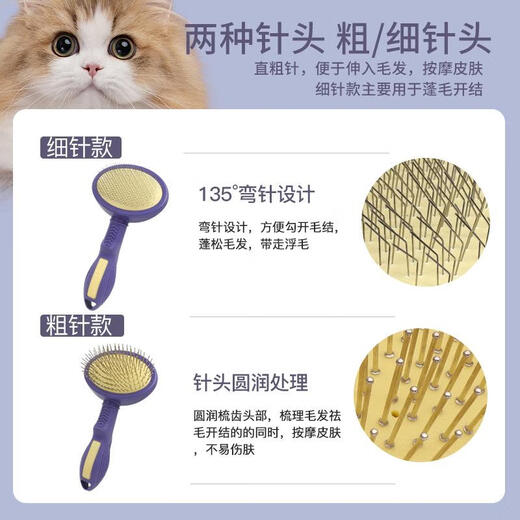 两种针头 粗/细针头

直粗针，便于伸入毛发，按摩皮肤
细针款主要用于蓬毛开结

细针款

135°弯针设计

弯针设计，方便勾开毛结，蓬松毛发，带走浮毛

粗针款

针头圆润处理

圆润梳齿头部，梳理毛发祛毛开结的的同时，按摩皮肤，不易伤肤