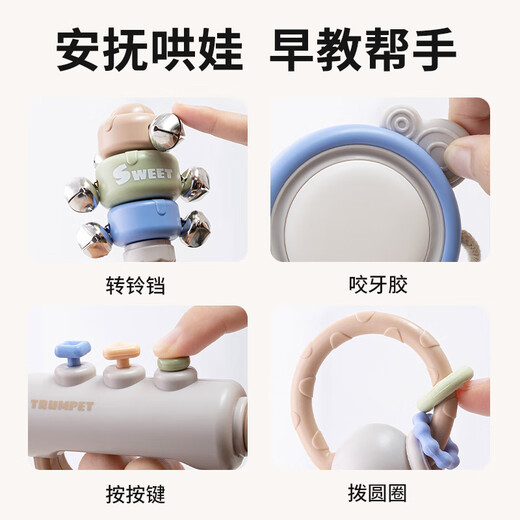 安抚哄娃 早教帮手

SWEET

转铃铛

咬牙胶

TRUMPET

按按键

拨圆圈