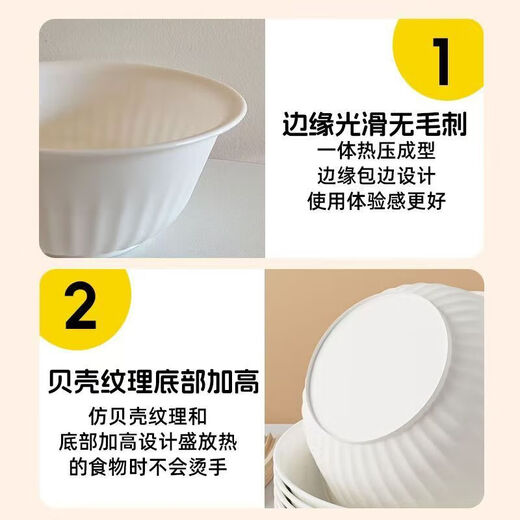 1

边缘光滑无毛刺

一体热压成型
边缘包边设计
使用体验感更好

2

贝壳纹理底部加高

仿贝壳纹理和
底部加高设计盛放热
的食物时不会烫手