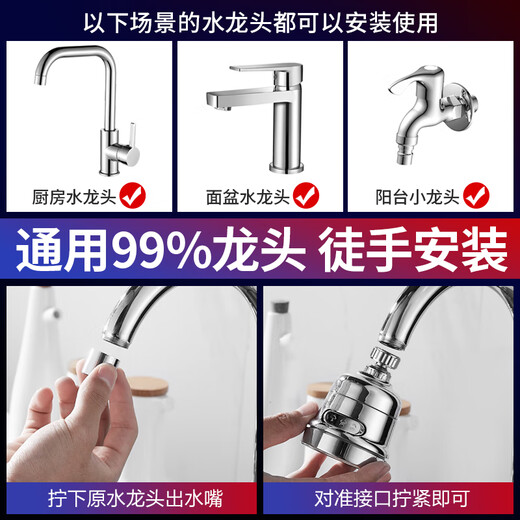 以下场景的水龙头都可以安装使用

厨房水龙头

面盆水龙头

阳台小龙头

通用99%龙头 徒手安装

拧下原水龙头出水嘴

对准接口拧紧即可