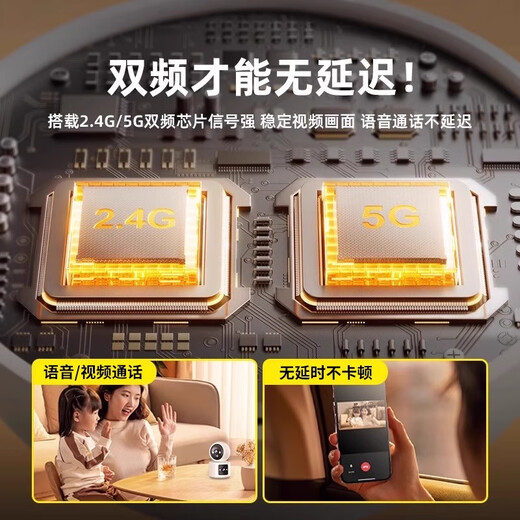 双频才能无延迟！

搭载2.4G/5G双频芯片信号强 稳定视频画面 语音通话不延迟

2.4G

5G

语音/视频通话

无延时不卡顿