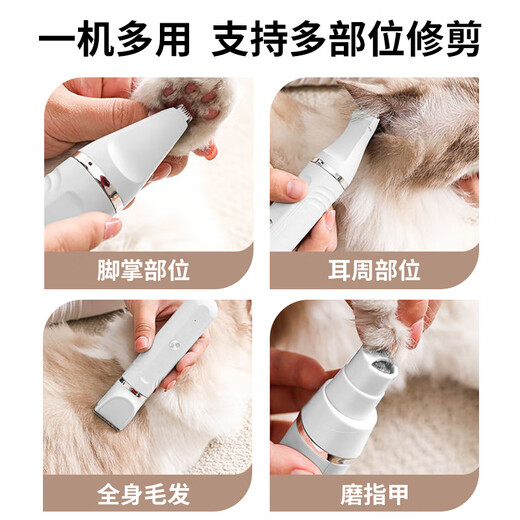 一机多用 支持多部位修剪

脚掌部位

耳周部位

全身毛发

磨指甲