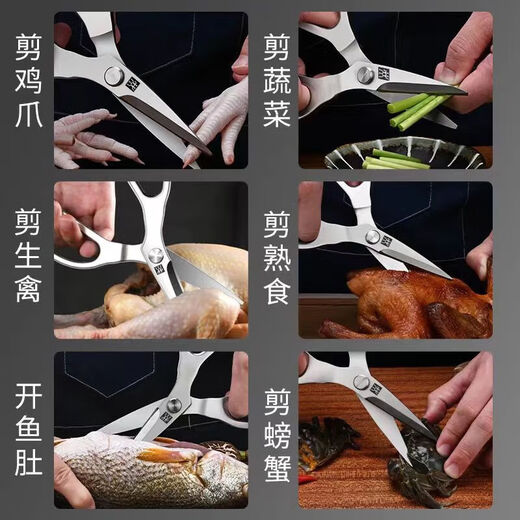 剪鸡爪

剪蔬菜

剪生禽

剪熟食

开鱼肚

剪螃蟹