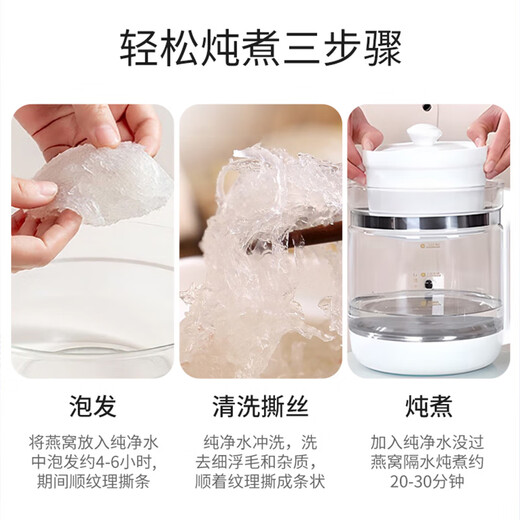 轻松炖煮三步骤

泡发

将燕窝放入纯净水中泡发约4-6小时，期间顺纹理撕条

清洗撕丝

纯净水冲洗，洗去细浮毛和杂质，顺着纹理撕成条状

炖煮

加入纯净水没过燕窝隔水炖煮约20-30分钟