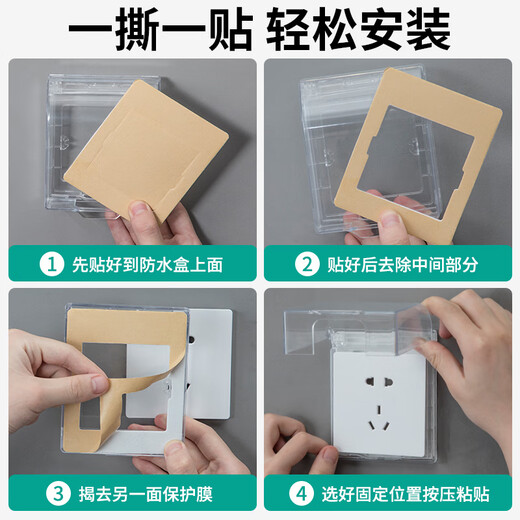 一撕一贴 轻松安装

1 先贴好到防水盒上面

2 贴好后去除中间部分

3 揭去另一面保护膜

4 选好固定位置按压粘贴