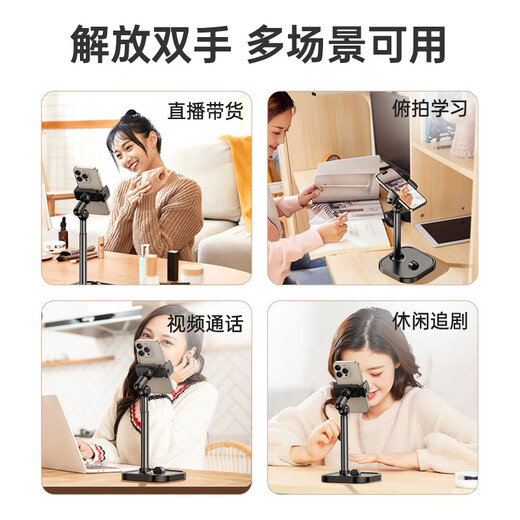 解放双手 多场景可用

直播带货

俯拍学习

视频通话

休闲追剧