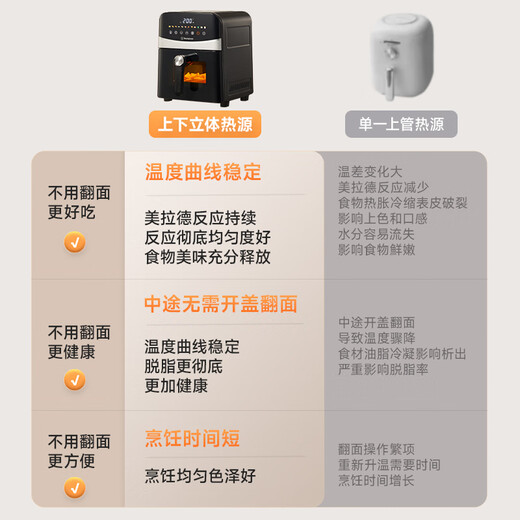 200

上下立体热源

单一上管热源

不用翻面
更好吃

温度曲线稳定

美拉德反应持续
反应彻底均匀度好
食物美味充分释放

温差变化大
美拉德反应减少
食物热胀冷缩表皮破裂
影响上色和口感
水分容易流失
影响食物鲜嫩

不用翻面
更健康

中途无需开盖翻面

温度曲线稳定
脱脂更彻底
更加健康

中途开盖翻面
导致温度骤降
食材油脂冷凝影响析出
严重影响脱脂率

不用翻面
更方便

烹饪时间短

烹饪均匀色泽好

翻面操作繁项
重新升温需要时间
烹饪时间增长