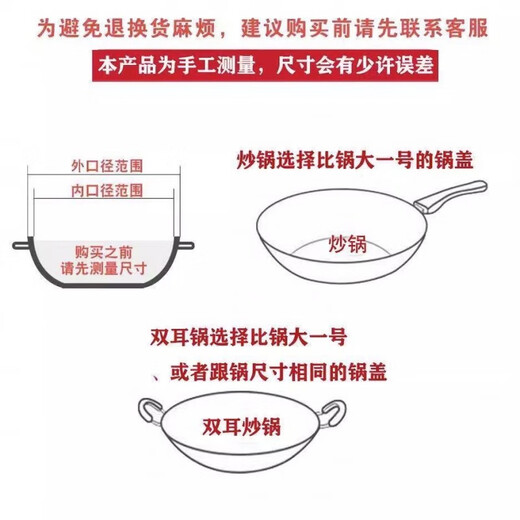 为避免退换货麻烦，建议购买前请先联系客服

本产品为手工测量，尺寸会有少许误差

外口径范围

内口径范围

购买之前
请先测量尺寸

炒锅选择比锅大一号的锅盖

炒锅

双耳锅选择比锅大一号
、或者跟锅尺寸相同的锅盖

双耳炒锅