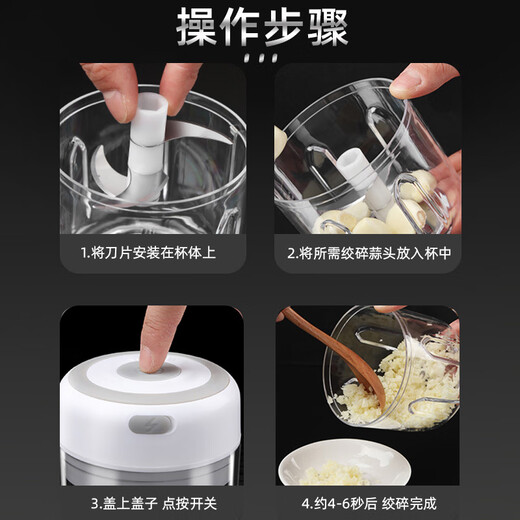 操作步骤

1.将刀片安装在杯体上

2.将所需绞碎蒜头放入杯中

3.盖上盖子 点按开关

4.约4-6秒后 绞碎完成