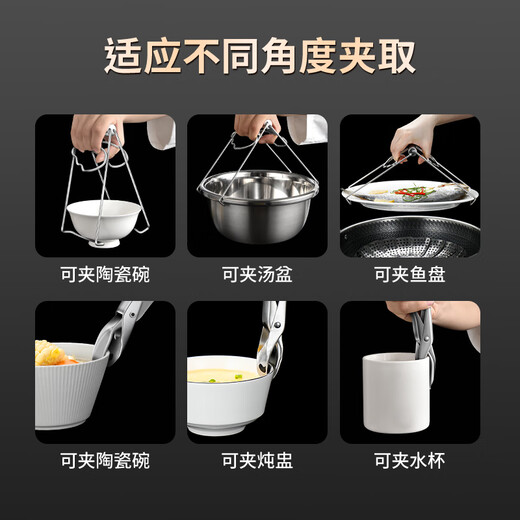 适应不同角度夹取

可夹陶瓷碗

可夹汤盆

可夹鱼盘

可夹陶瓷碗

可夹炖盅

可夹水杯