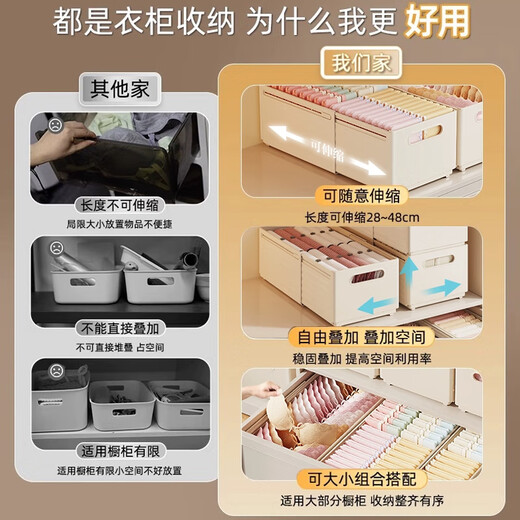 都是衣柜收纳 为什么我更 好用

其他家

长度不可伸缩
局限大小放置物品不便捷

不能直接叠加
不可直接堆叠 占空间

适用橱柜有限
适用橱柜有限小空间不好放置

我们家

可伸缩

可随意伸缩
长度可伸缩28~48cm

自由叠加 叠加空间
稳固叠加 提高空间利用率

可大小组合搭配
适用大部分橱柜 收纳整齐有序